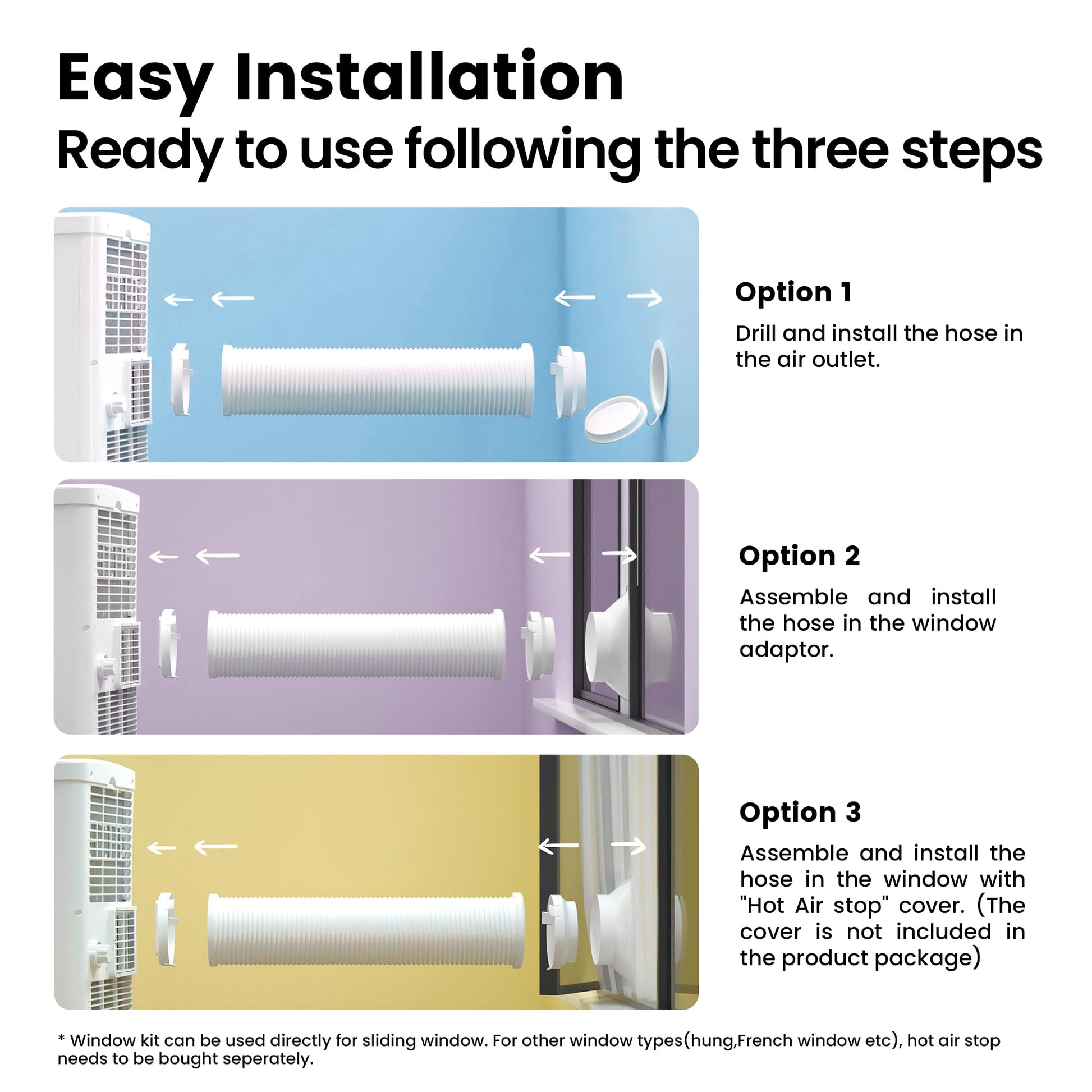 Easy Installation
Ready to use following the three steps

Option 1
Drill and install the hose in the air outlet.

Option 2
Assemble and install the hose in the window adaptor.

Option 3
Assemble and install the hose in the window with "Hot Air stop" cover. (The cover is not included in the product package)

* Window kit can be used directly for sliding window. For other window types(hung,French window etc), hot air stop needs to be bought seperately.